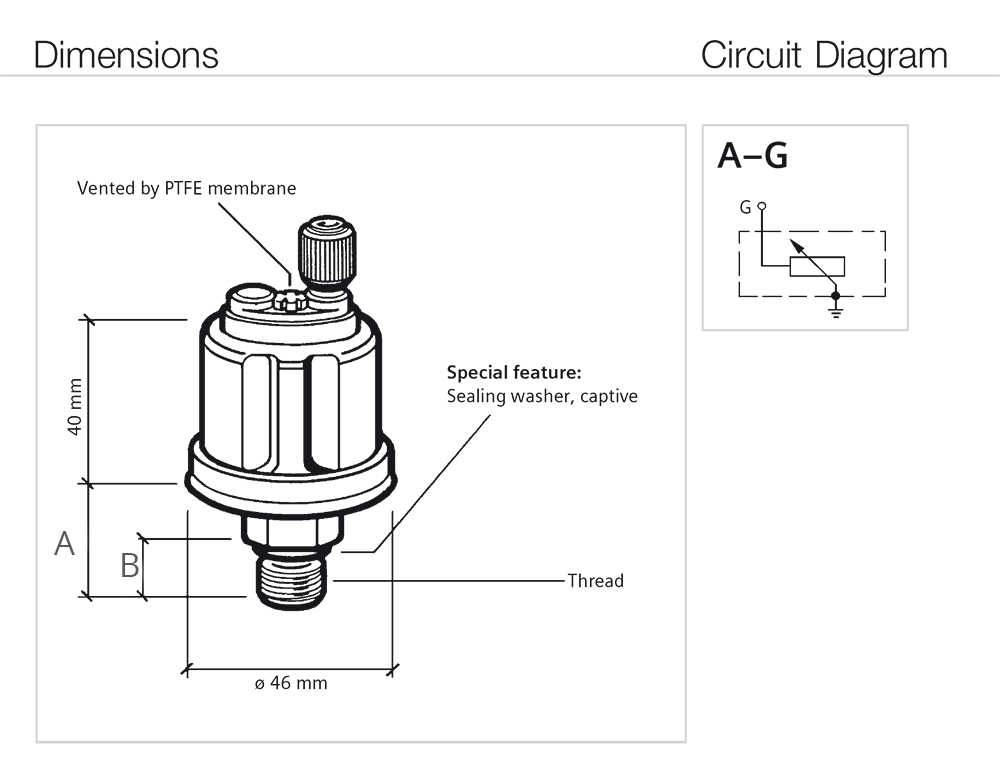 Dimensions

Circuit Diagram

Vented by PTFE membrane

40 mm

Special feature:
Sealing washer, captive

A

B

Thread

ø 46 mm

A–G

G