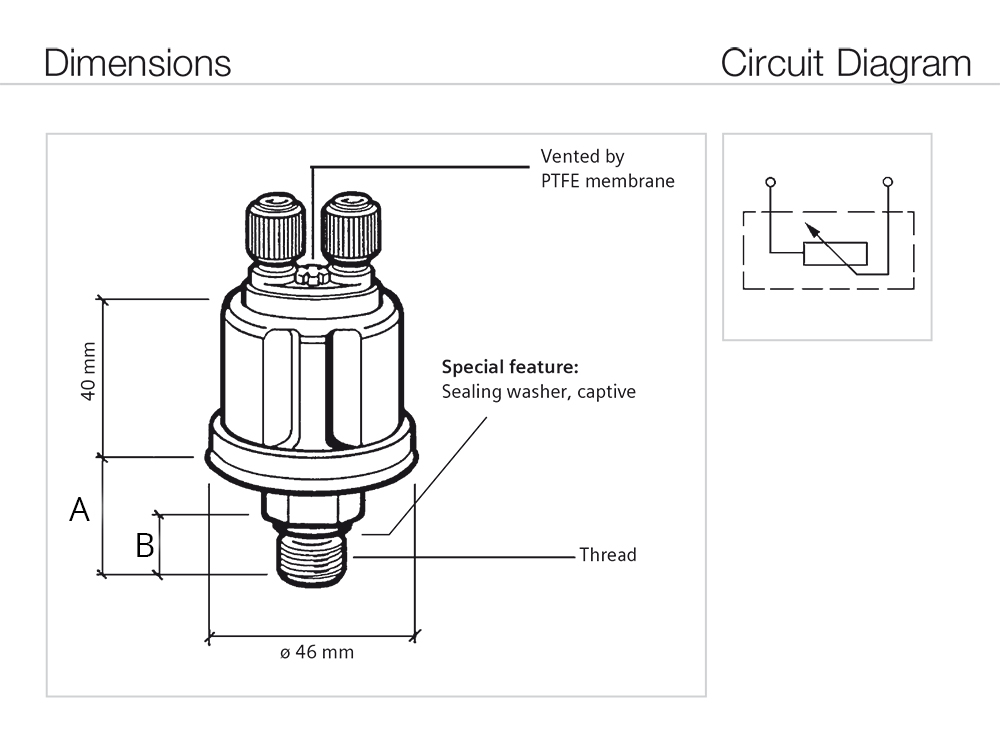 Dimensions

Circuit Diagram

Vented by PTFE membrane

40 mm

Special feature:
Sealing washer, captive

A

B

Thread

ø 46 mm