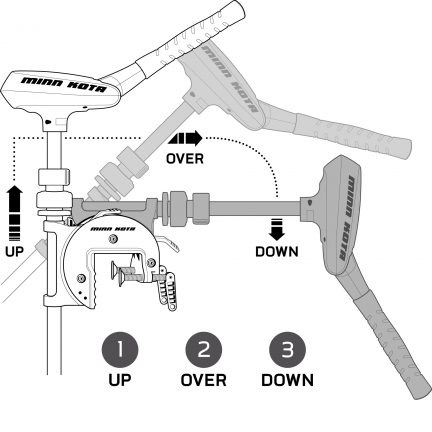 MINN KOTA
MINN KOTA
OVER
MINN KOTA
UP
MINN KOTA
DOWN
1
UP
2
OVER
3
DOWN